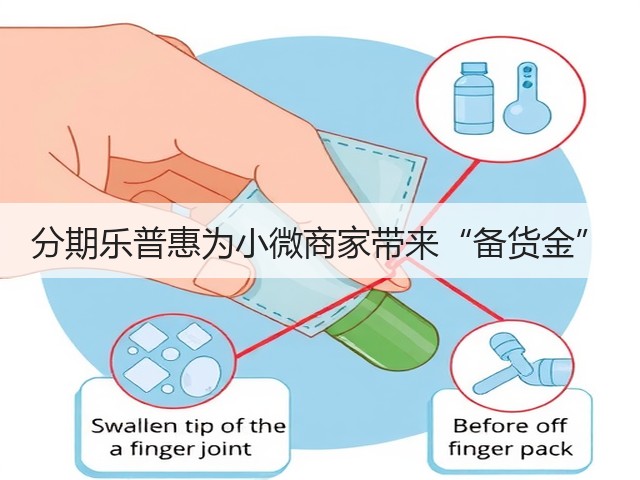 分期乐普惠为小微商家带来“备货金”

Swallen tip of the a finger joint

Before off finger pack