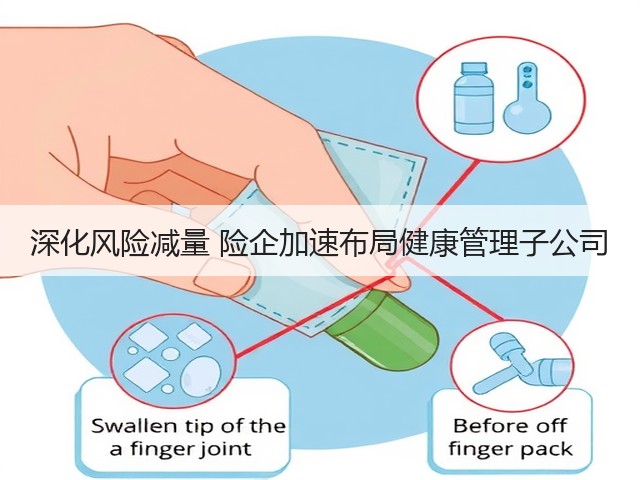 深化风险减量 险企加速布局健康管理子公司

Swallen tip of the a finger joint

Before off finger pack